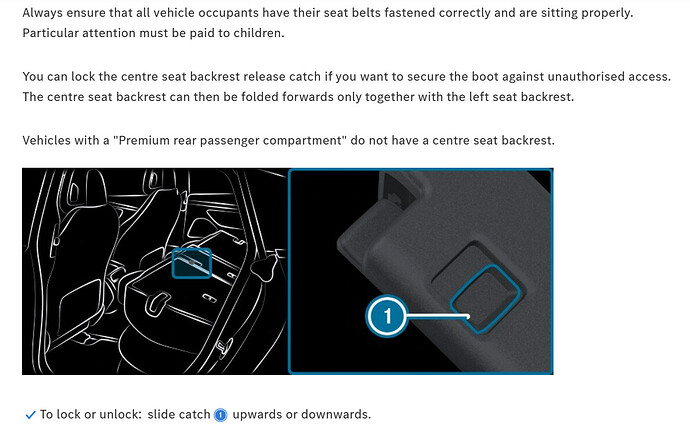 Always ensure that all vehicle occupants have their seat belts fastened correctly and are sitting properly. Particular attention must be paid to children.

You can lock the centre seat backrest release catch if you want to secure the boot against unauthorised access. The centre seat backrest can then be folded forwards only together with the left seat backrest.

Vehicles with a "Premium rear passenger compartment" do not have a centre seat backrest.

1

✓ To lock or unlock: slide catch 1 upwards or downwards.